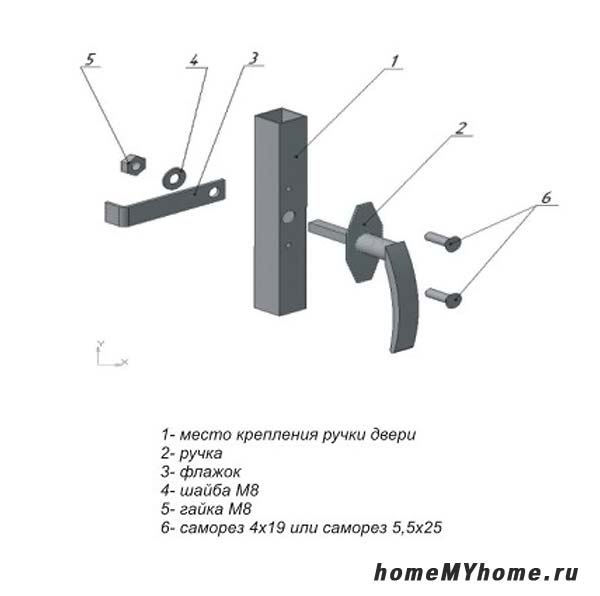 5
4
3
1
2
6
Y
X

1- место крепления ручки двери
2- ручка
3- флажок
4- шайба М8
5- гайка М8
6- саморез 4х19 или саморез 5,5х25

homeMYhome.ru